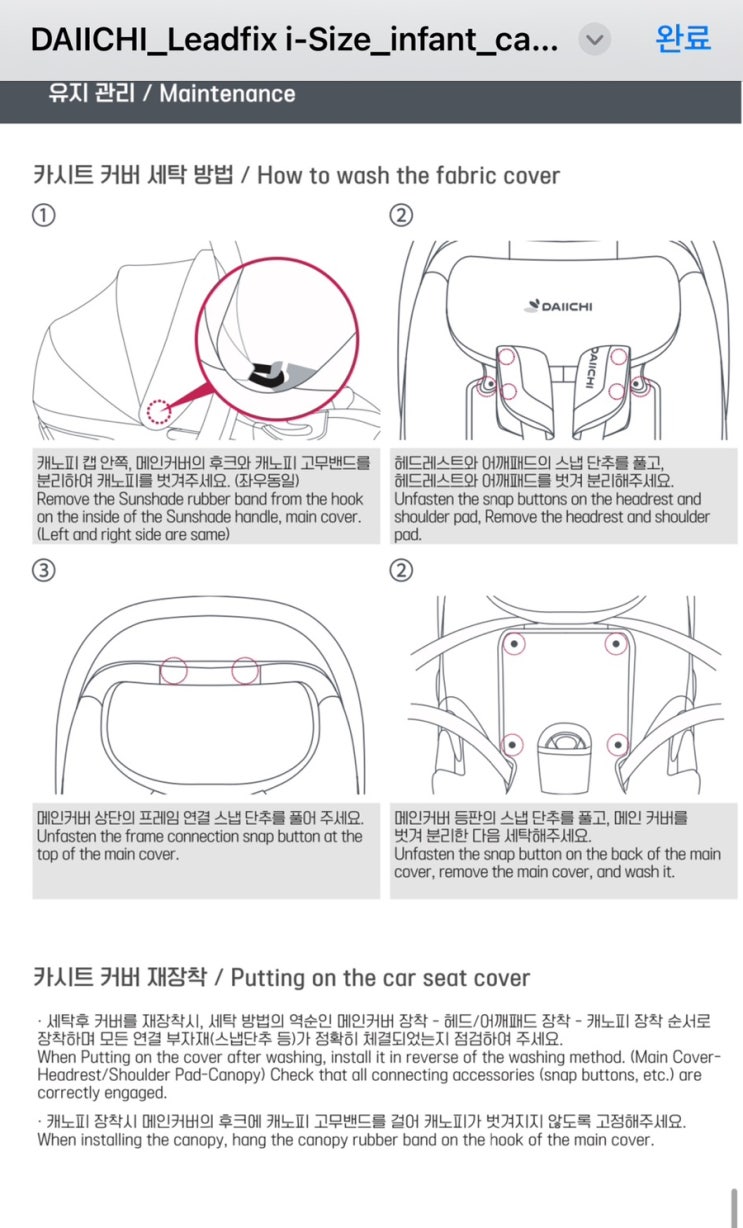 DAIICHI_Leadfix i-Size_infant_ca... 완료

유지 관리 / Maintenance

카시트 커버 세탁 방법 / How to wash the fabric cover

①

캐노피 캡 안쪽, 메인커버의 후크와 캐노피 고무밴드를 분리하여 캐노피를 벗겨주세요. (좌우동일)
Remove the Sunshade rubber band from the hook on the inside of the Sunshade handle, main cover. (Left and right side are same)

②

DAIICHI

DAIICHI

헤드레스트와 어깨패드의 스냅 단추를 풀고, 헤드레스트와 어깨패드를 벗겨 분리해주세요.
Unfasten the snap buttons on the headrest and shoulder pad, Remove the headrest and shoulder pad.

③

메인커버 상단의 프레임 연결 스냅 단추를 풀어 주세요.
Unfasten the frame connection snap button at the top of the main cover.

②

메인커버 등판의 스냅 단추를 풀고, 메인 커버를 벗겨 분리한 다음 세탁해주세요.
Unfasten the snap button on the back of the main cover, remove the main cover, and wash it.

카시트 커버 재장착 / Putting on the car seat cover

· 세탁후 커버를 재장착시, 세탁 방법의 역순인 메인커버 장착 - 헤드/어깨패드 장착 - 캐노피 장착 순서로 장착하며 모든 연결 부자재(스냅단추 등)가 정확히 체결되었는지 점검하여 주세요.
When Putting on the cover after washing, install it in reverse of the washing method. (Main Cover-Headrest/Shoulder Pad-Canopy) Check that all connecting accessories (snap buttons, etc.) are correctly engaged.

· 캐노피 장착시 메인커버의 후크에 캐노피 고무밴드를 걸어 캐노피가 벗겨지지 않도록 고정해주세요.
When installing the canopy, hang the canopy rubber band on the hook of the main cover.