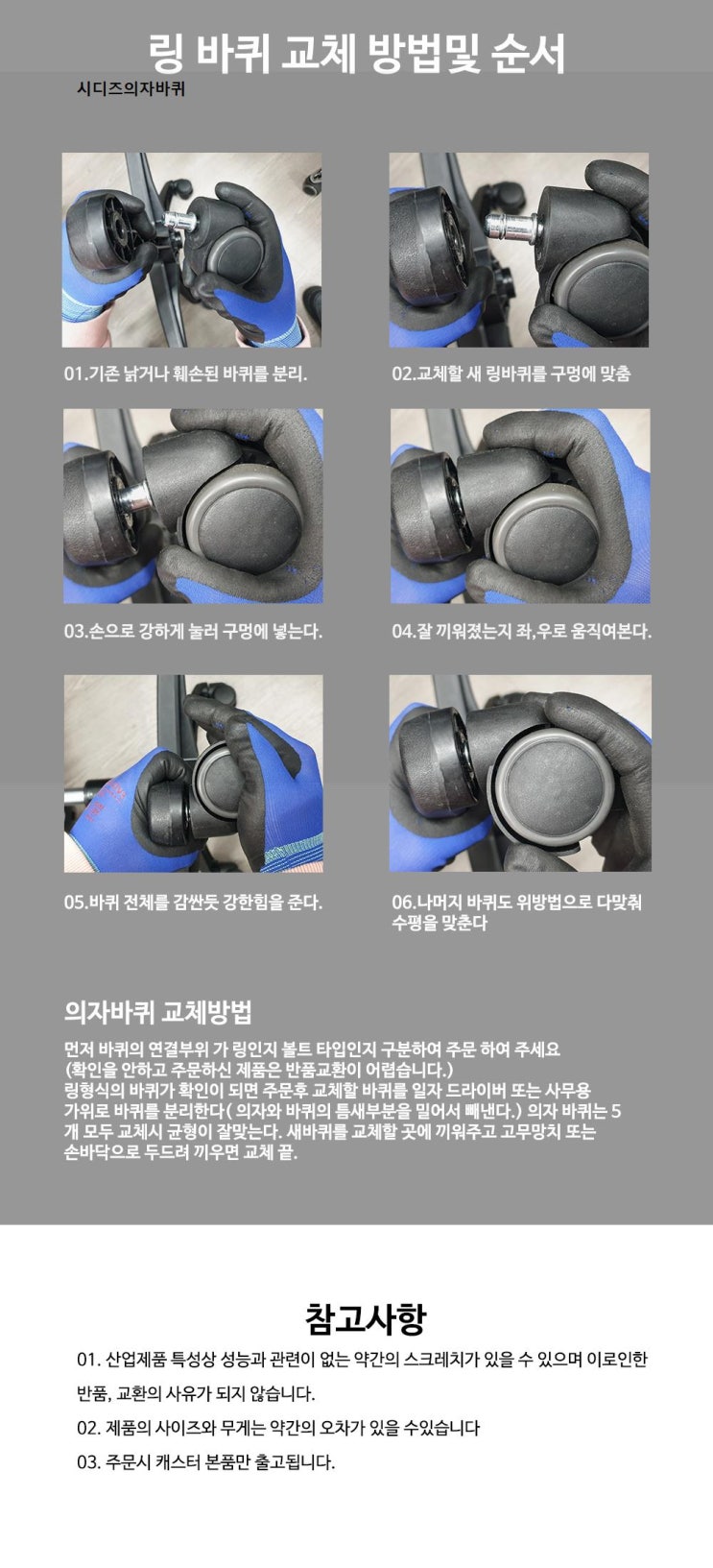 링 바퀴 교체 방법및 순서

시디즈의자바퀴

01.기존 낡거나 훼손된 바퀴를 분리.

02.교체할 새 링바퀴를 구멍에 맞춤

03.손으로 강하게 눌러 구멍에 넣는다.

04.잘 끼워졌는지 좌,우로 움직여본다.

05.바퀴 전체를 감싼듯 강한힘을 준다.

06.나머지 바퀴도 위방법으로 다맞춰 수평을 맞춘다

의자바퀴 교체방법

먼저 바퀴의 연결부위 가 링인지 볼트 타입인지 구분하여 주문 하여 주세요 (확인을 안하고 주문하신 제품은 반품교환이 어렵습니다.) 링형식의 바퀴가 확인이 되면 주문후 교체할 바퀴를 일자 드라이버 또는 사무용 가위로 바퀴를 분리한다( 의자와 바퀴의 틈새부분을 밀어서 빼낸다.) 의자 바퀴는 5 개 모두 교체시 균형이 잘맞는다. 새바퀴를 교체할 곳에 끼워주고 고무망치 또는 손바닥으로 두드려 끼우면 교체 끝.

참고사항

01. 산업제품 특성상 성능과 관련이 없는 약간의 스크레치가 있을 수 있으며 이로인한 반품, 교환의 사유가 되지 않습니다.

02. 제품의 사이즈와 무게는 약간의 오차가 있을 수있습니다

03. 주문시 캐스터 본품만 출고됩니다.