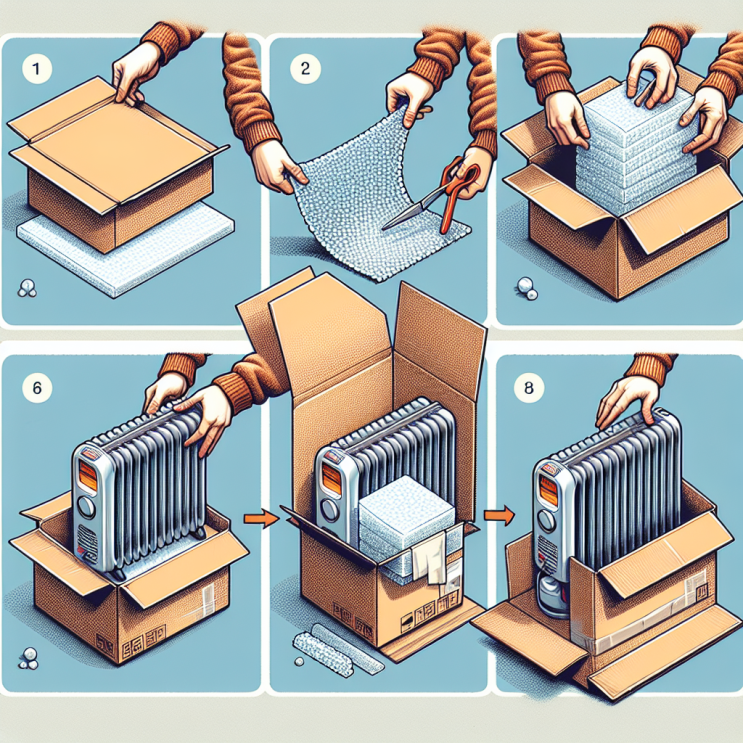 1

2

6

8