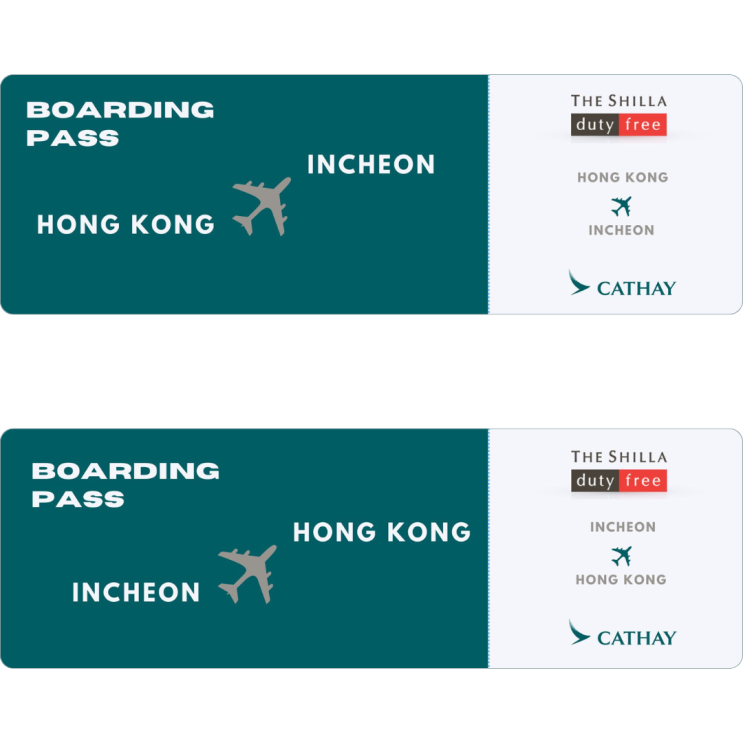 BOARDING
PASS

INCHEON

HONG KONG

THE SHILLA
duty free

HONG KONG

INCHEON

CATHAY

BOARDING
PASS

HONG KONG

INCHEON

THE SHILLA
duty free

INCHEON

HONG KONG

CATHAY