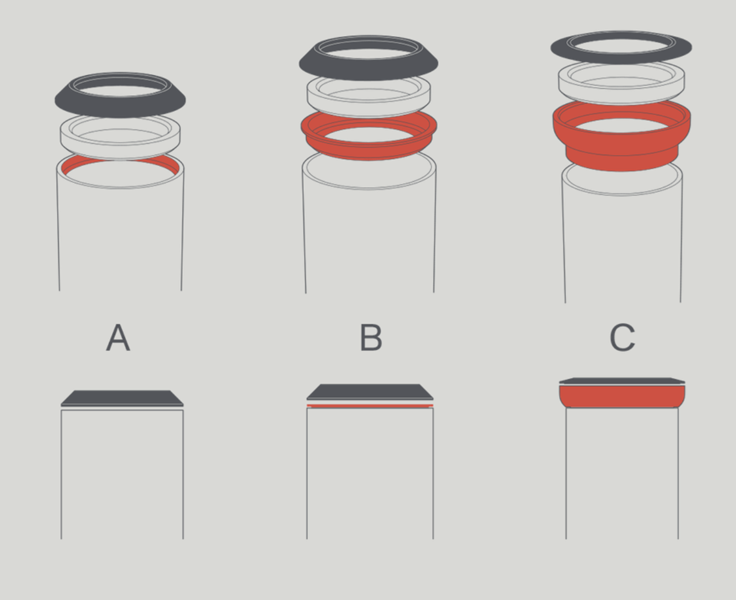 A

B

C