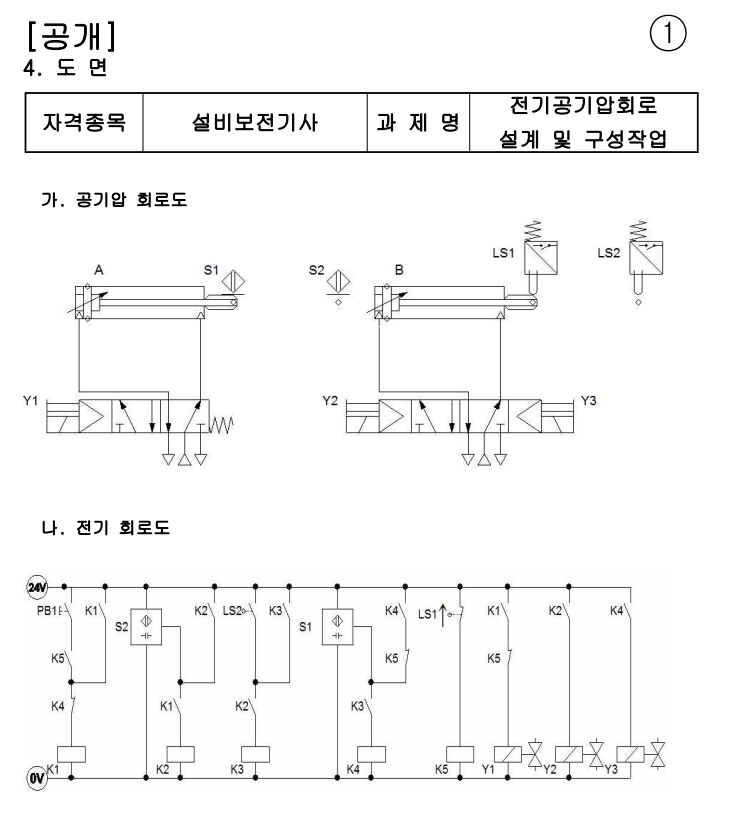 [공개] ①
4. 도 면

| 자격종목 | 설비보전기사 | 과 제 명 | 전기공기압회로 설계 및 구성작업 |
|---|---|---|---|

가. 공기압 회로도

A S1 S2 B LS1 LS2

Y1 Y2 Y3

나. 전기 회로도

24V

PB1 K1 S2 K2 LS2 K3 S1 K4 LS1 K1 K2 K4

K5 K5 K5

K4 K1 K2 K3

K1 K2 K3 K4 K5 Y1 Y2 Y3

0V