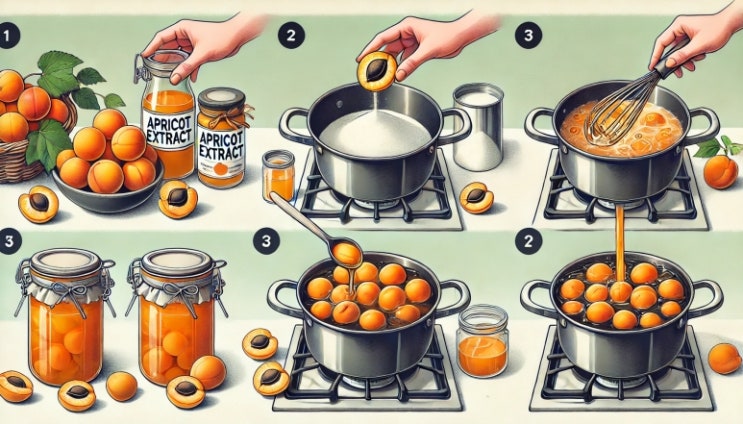 1

APRICOT EXTRACT

APRICOT EXTRACT

2

3

3

3

2