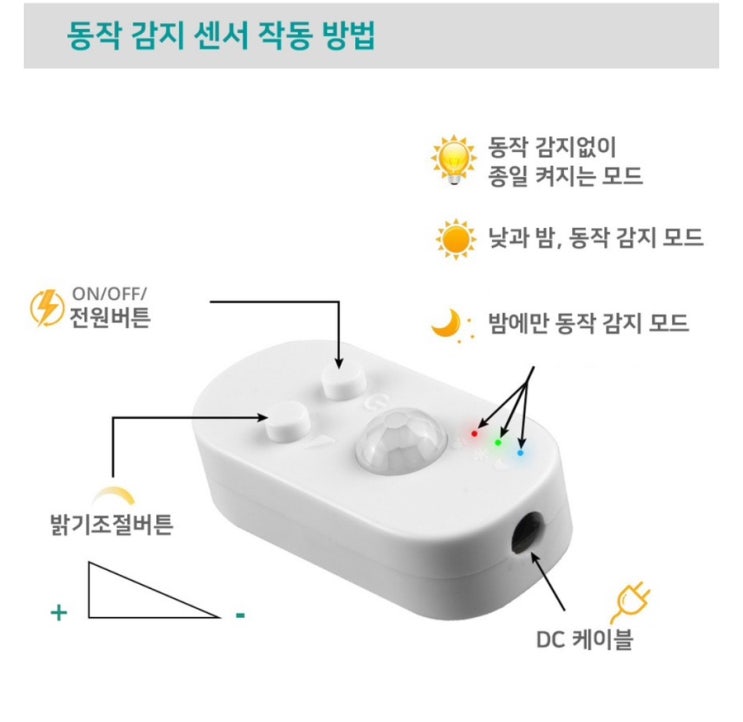 동작 감지 센서 작동 방법

동작 감지없이 종일 켜지는 모드

낮과 밤, 동작 감지 모드

밤에만 동작 감지 모드

ON/OFF/
전원버튼

밝기조절버튼

+ -

DC 케이블