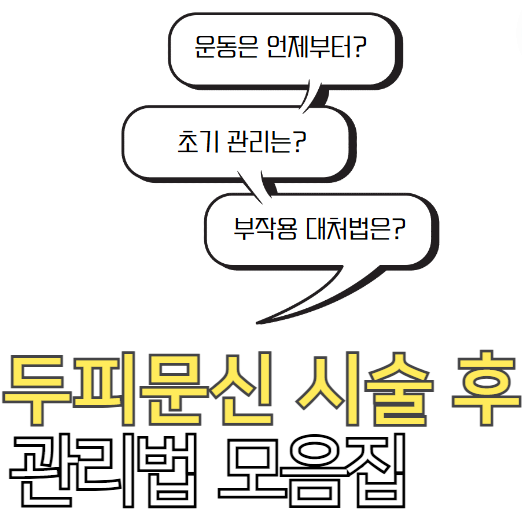 운동은 언제부터?

초기 관리는?

부작용 대처법은?

두피문신 시술 후
관리법 모음집