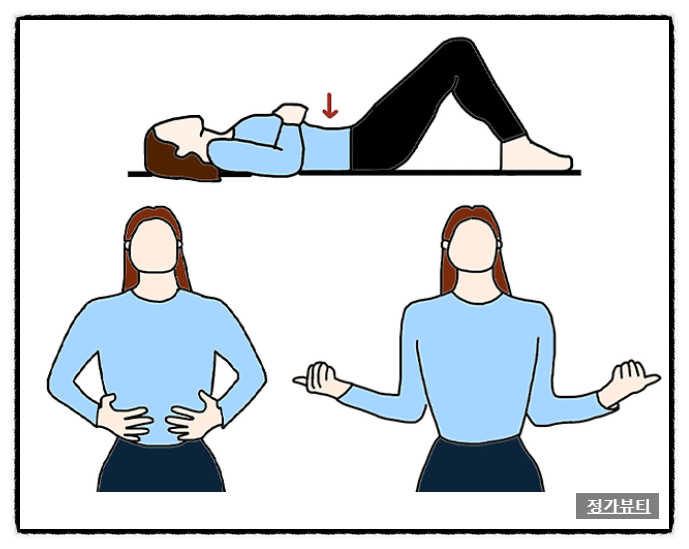 정가뷰티