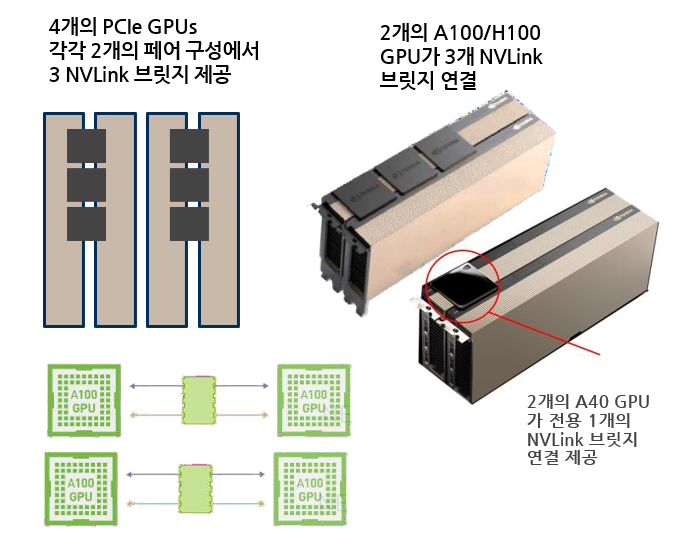 4개의 PCIe GPUs
각각 2개의 페어 구성에서
3 NVLink 브릿지 제공

2개의 A100/H100
GPU가 3개 NVLink
브릿지 연결

A100
GPU

A100
GPU

A100
GPU

A100
GPU

2개의 A40 GPU
가 전용 1개의
NVLink 브릿지
연결 제공