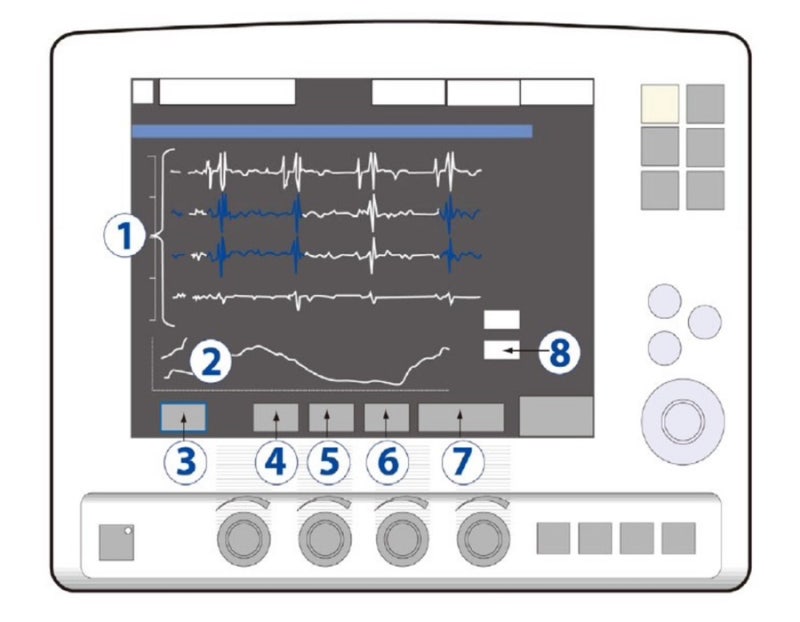 1
2
8
3
4
5
6
7