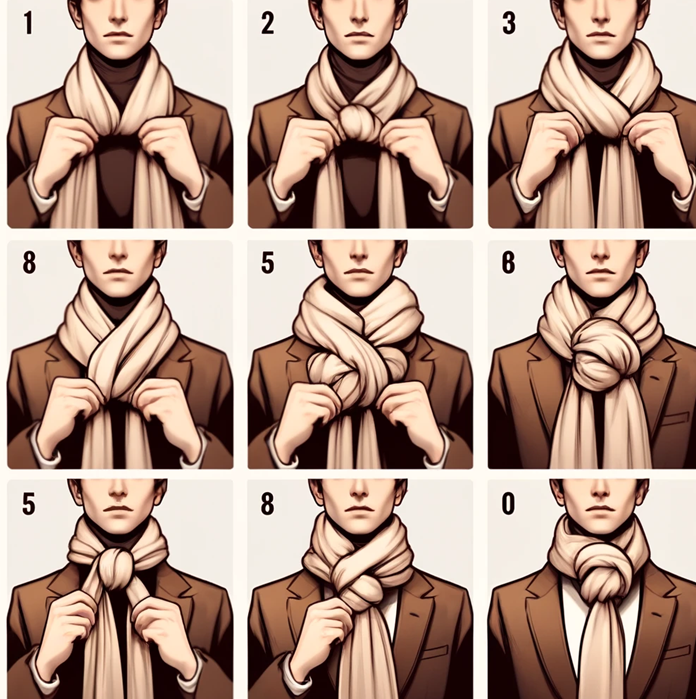 1

2

3

8

5

8

5

8

0