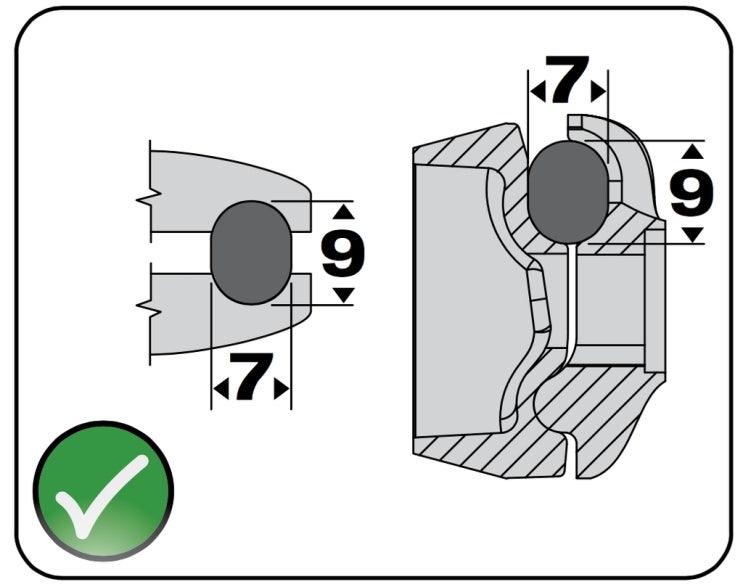 9

7

7

9