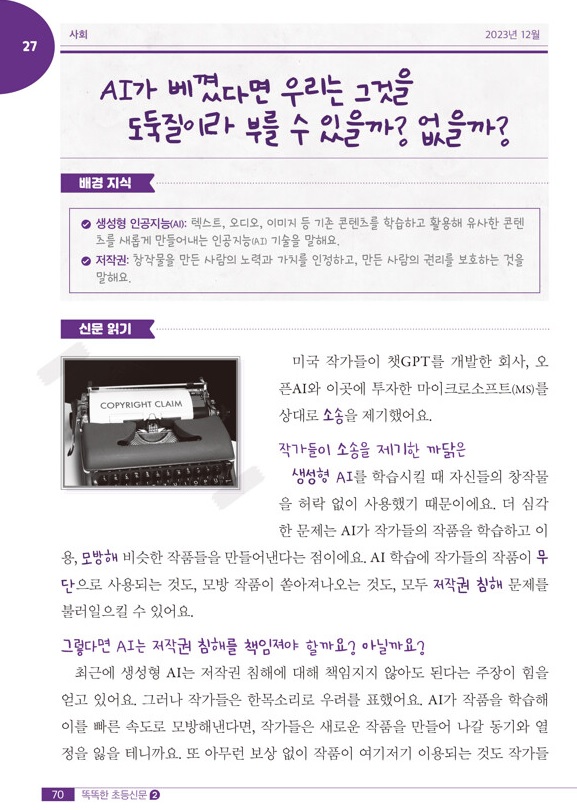 27

사회

2023년 12월

AI가 베꼈다면 우리는 그것을 도둑질이라 부를 수 있을까? 없을까?

배경 지식

생성형 인공지능(AI): 텍스트, 오디오, 이미지 등 기존 콘텐츠를 학습하고 활용해 유사한 콘텐츠를 새롭게 만들어내는 인공지능(AI) 기술을 말해요.

저작권: 창작물을 만든 사람의 노력과 가치를 인정하고, 만든 사람의 권리를 보호하는 것을 말해요.

신문 읽기

COPYRIGHT CLAIM

미국 작가들이 챗GPT를 개발한 회사, 오픈AI와 이곳에 투자한 마이크로소프트(MS)를 상대로 소송을 제기했어요.

작가들이 소송을 제기한 까닭은

생성형 AI를 학습시킬 때 자신들의 창작물을 허락 없이 사용했기 때문이에요. 더 심각한 문제는 AI가 작가들의 작품을 학습하고 이용, 모방해 비슷한 작품들을 만들어낸다는 점이에요. AI 학습에 작가들의 작품이 무단으로 사용되는 것도, 모방 작품이 쏟아져나오는 것도, 모두 저작권 침해 문제를 불러일으킬 수 있어요.

그렇다면 AI는 저작권 침해를 책임져야 할까요? 아닐까요?

최근에 생성형 AI는 저작권 침해에 대해 책임지지 않아도 된다는 주장이 힘을 얻고 있어요. 그러나 작가들은 한목소리로 우려를 표했어요. AI가 작품을 학습해 이를 빠른 속도로 모방해낸다면, 작가들은 새로운 작품을 만들어 나갈 동기와 열정을 잃을 테니까요. 또 아무런 보상 없이 작품이 여기저기 이용되는 것도 작가들

70 똑똑한 초등신문 2