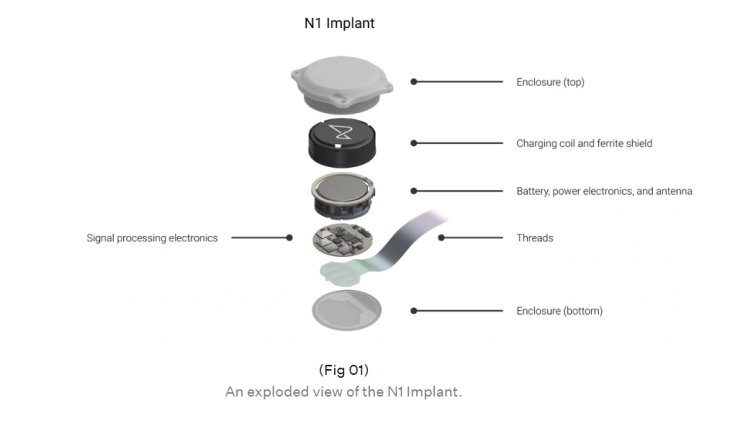 N1 Implant

Enclosure (top)

Charging coil and ferrite shield

Battery, power electronics, and antenna

Signal processing electronics

Threads

Enclosure (bottom)

(Fig 01)
An exploded view of the N1 Implant.