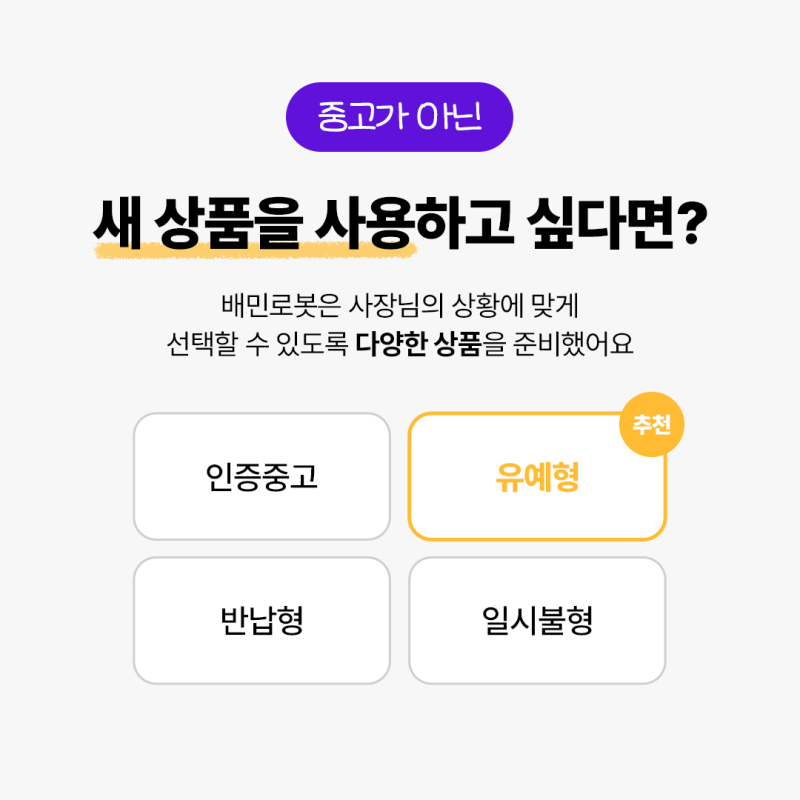 중고가 아닌

새 상품을 사용하고 싶다면?

배민로봇은 사장님의 상황에 맞게
선택할 수 있도록 다양한 상품을 준비했어요

인증중고

추천

유예형

반납형

일시불형