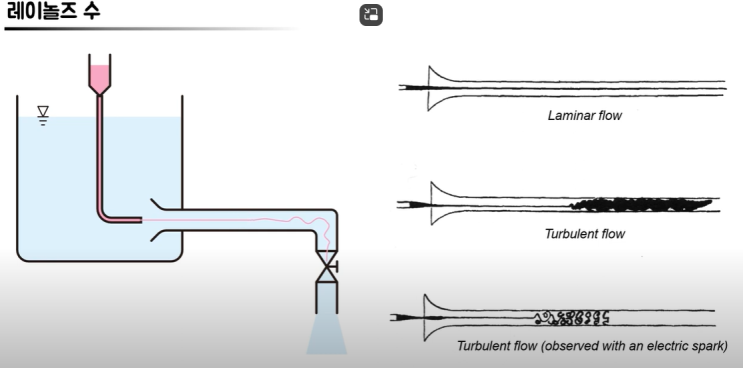 레이놀즈 수

Laminar flow

Turbulent flow

Turbulent flow (observed with an electric spark)