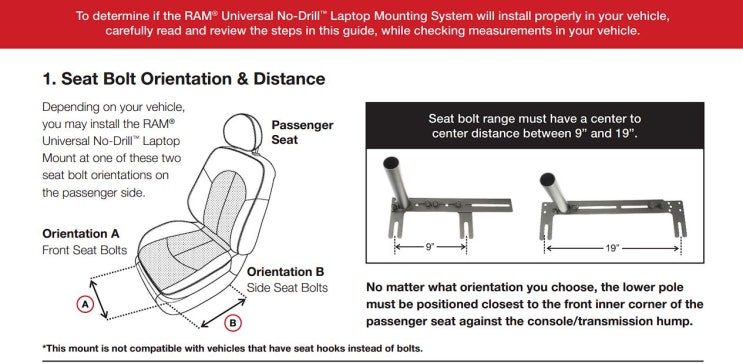 To determine if the RAM® Universal No-Drill™ Laptop Mounting System will install properly in your vehicle, carefully read and review the steps in this guide, while checking measurements in your vehicle.

1. Seat Bolt Orientation & Distance

Depending on your vehicle, you may install the RAM® Universal No-Drill™ Laptop Mount at one of these two seat bolt orientations on the passenger side.

Passenger Seat

Orientation A
Front Seat Bolts

Orientation B
Side Seat Bolts

A

B

Seat bolt range must have a center to center distance between 9" and 19".

9"

19"

No matter what orientation you choose, the lower pole must be positioned closest to the front inner corner of the passenger seat against the console/transmission hump.

*This mount is not compatible with vehicles that have seat hooks instead of bolts.