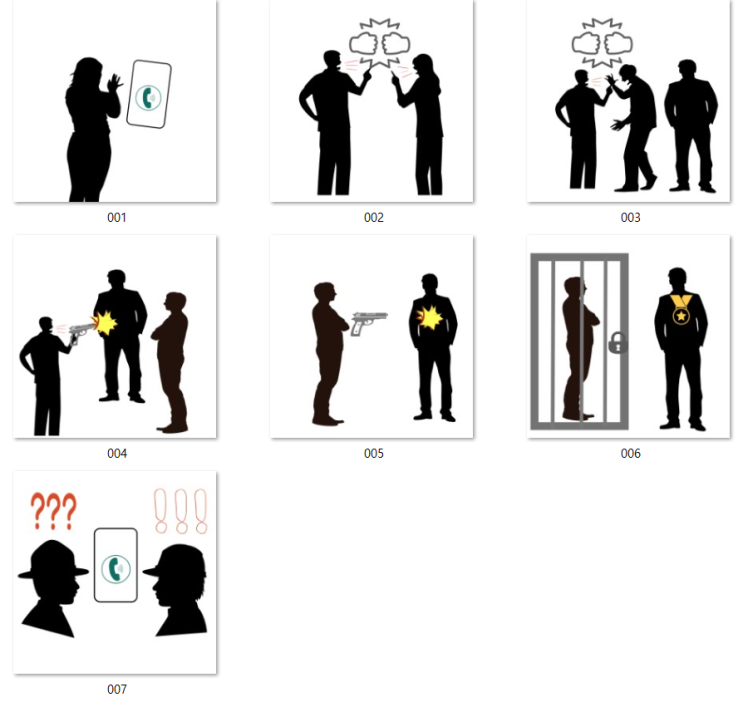 001

002

003

004

005

006

???

!!!

007