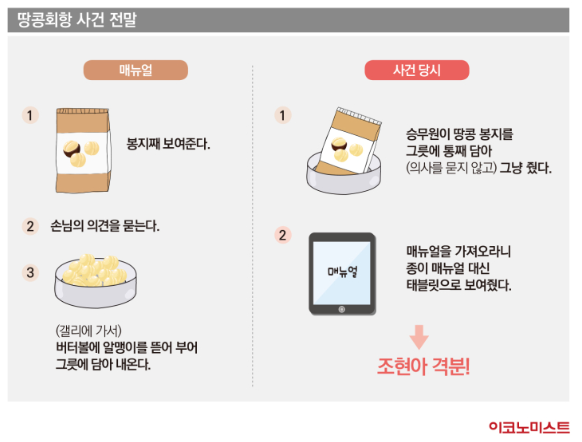 땅콩회항 사건 전말

매뉴얼

1 봉지째 보여준다.

2 손님의 의견을 묻는다.

3

(갤리에 가서)
버터볼에 알맹이를 뜯어 부어 그릇에 담아 내온다.

사건 당시

1 승무원이 땅콩 봉지를 그릇에 통째 담아 (의사를 묻지 않고) 그냥 줬다.

2 매뉴얼

매뉴얼을 가져오라니 종이 매뉴얼 대신 태블릿으로 보여줬다.

조현아 격분!

이코노미스트