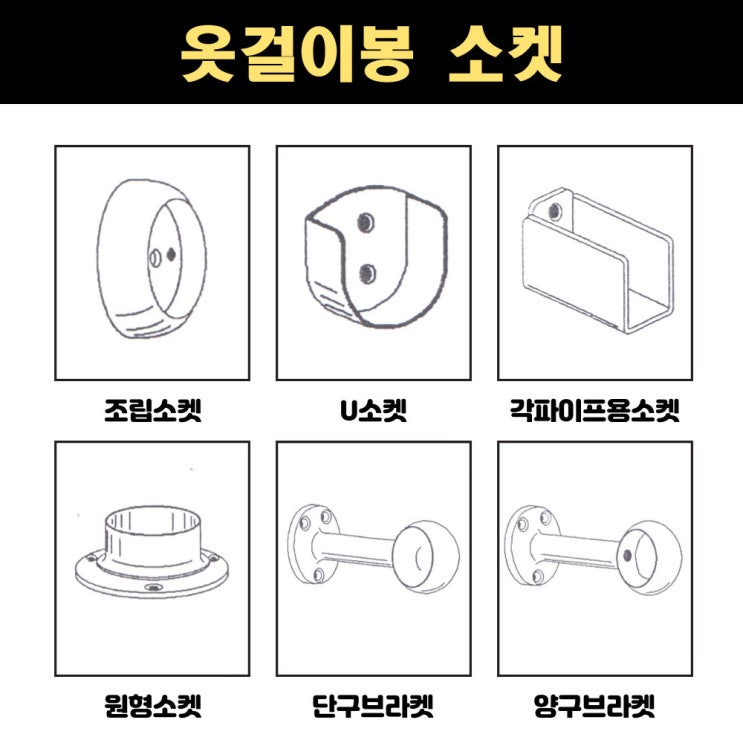 옷걸이봉 소켓

조립소켓

U소켓

각파이프용소켓

원형소켓

단구브라켓

양구브라켓