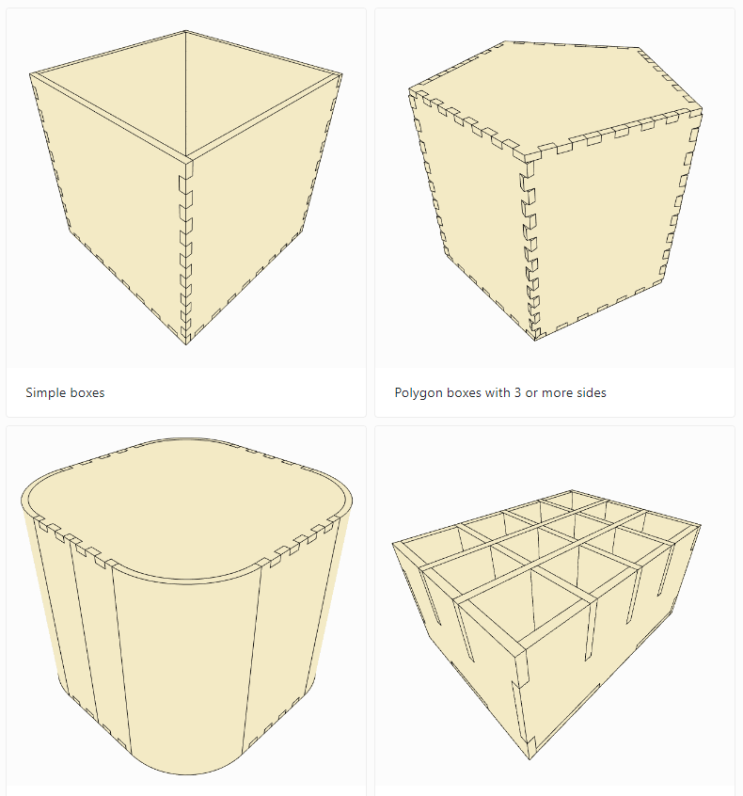 Simple boxes

Polygon boxes with 3 or more sides