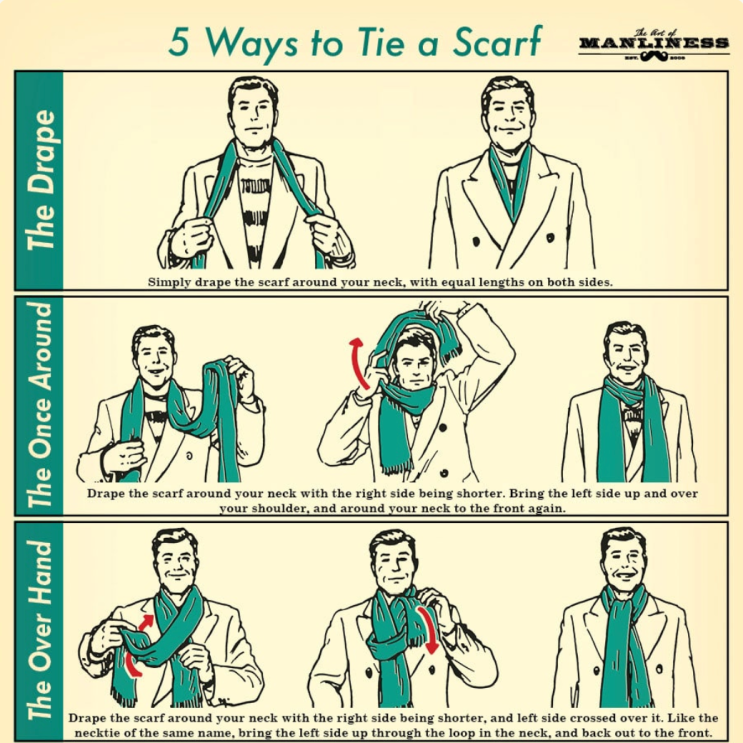 5 Ways to Tie a Scarf

The Art of MANLINESS EST. 2008

The Drape

Simply drape the scarf around your neck, with equal lengths on both sides.

The Once Around

Drape the scarf around your neck with the right side being shorter. Bring the left side up and over your shoulder, and around your neck to the front again.

The Over Hand

Drape the scarf around your neck with the right side being shorter, and left side crossed over it. Like the necktie of the same name, bring the left side up through the loop in the neck, and back out to the front.