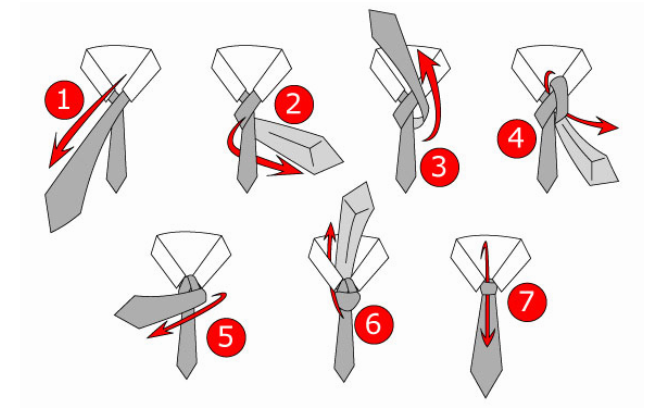 1
2
3
4
5
6
7