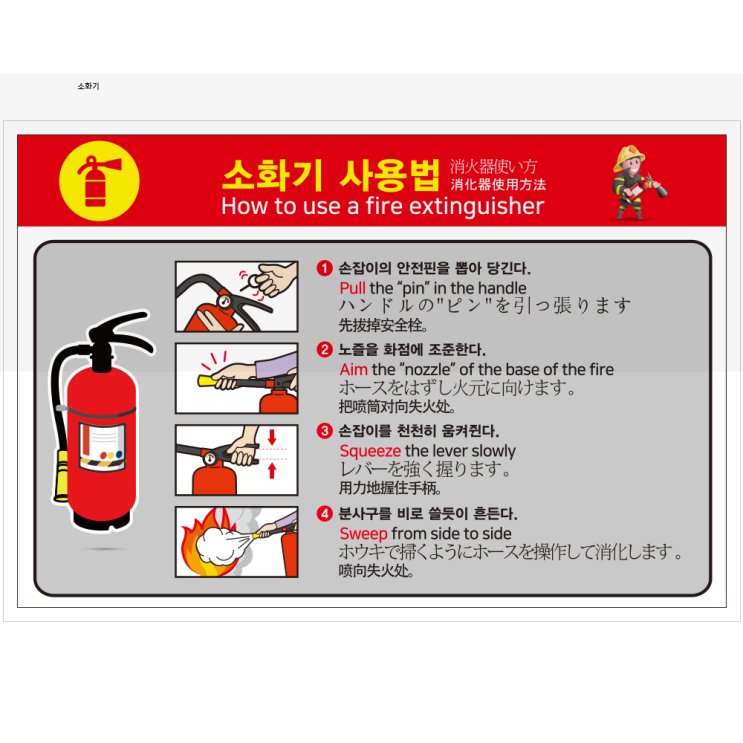 소화기

소화기 사용법 消火器使い方 消化器使用方法
How to use a fire extinguisher

1 손잡이의 안전핀을 뽑아 당긴다.
Pull the "pin" in the handle
ハンドルの"ピン"を引っ張ります
先拔掉安全栓。

2 노즐을 화점에 조준한다.
Aim the "nozzle" of the base of the fire
ホースをはずし火元に向けます。
把喷筒对向失火处。

3 손잡이를 천천히 움켜쥔다.
Squeeze the lever slowly
レバーを強く握ります。
用力地握住手柄。

4 분사구를 비로 쓸듯이 흔든다.
Sweep from side to side
ホウキで掃くようにホースを操作して消化します。
喷向失火处。