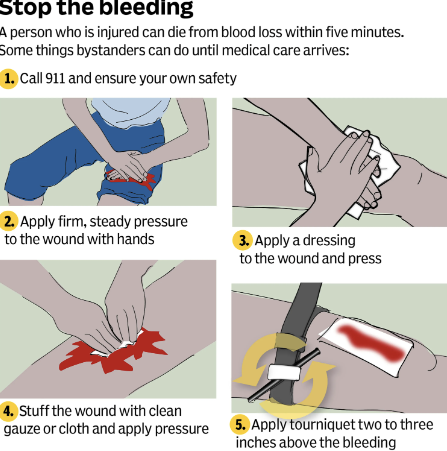 Stop the bleeding

A person who is injured can die from blood loss within five minutes. Some things bystanders can do until medical care arrives:

1. Call 911 and ensure your own safety

2. Apply firm, steady pressure to the wound with hands

3. Apply a dressing to the wound and press

4. Stuff the wound with clean gauze or cloth and apply pressure

5. Apply tourniquet two to three inches above the bleeding