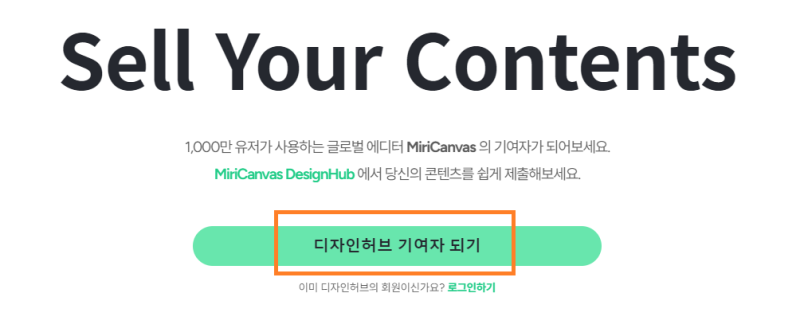 Sell Your Contents

1,000만 유저가 사용하는 글로벌 에디터 MiriCanvas 의 기여자가 되어보세요.
MiriCanvas DesignHub 에서 당신의 콘텐츠를 쉽게 제출해보세요.

디자인허브 기여자 되기

이미 디자인허브의 회원이신가요? 로그인하기