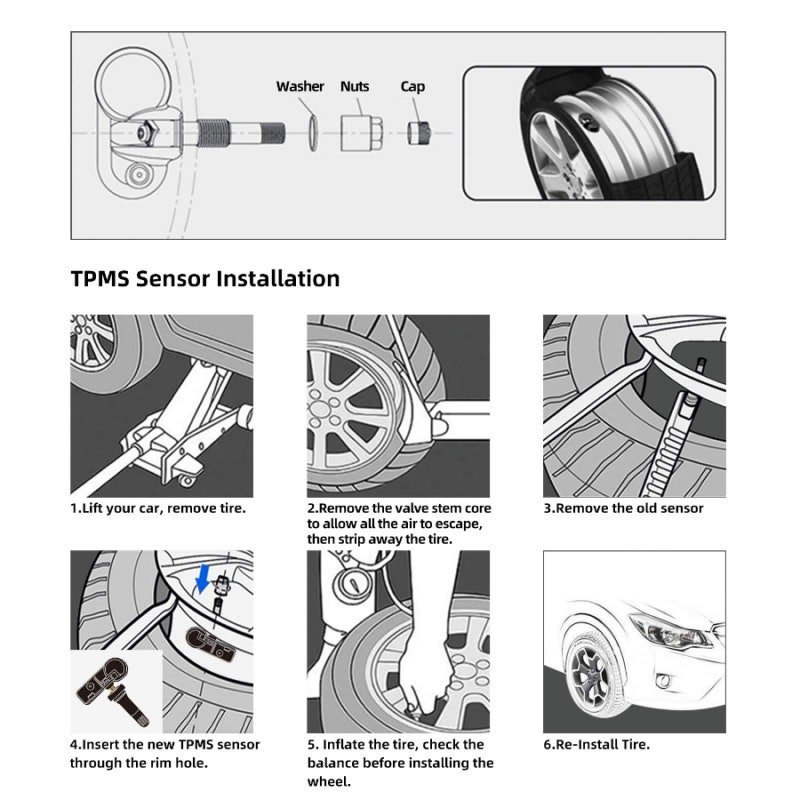 Washer Nuts Cap

TPMS Sensor Installation

1.Lift your car, remove tire.

2.Remove the valve stem core to allow all the air to escape, then strip away the tire.

3.Remove the old sensor

4.Insert the new TPMS sensor through the rim hole.

5. Inflate the tire, check the balance before installing the wheel.

6.Re-Install Tire.