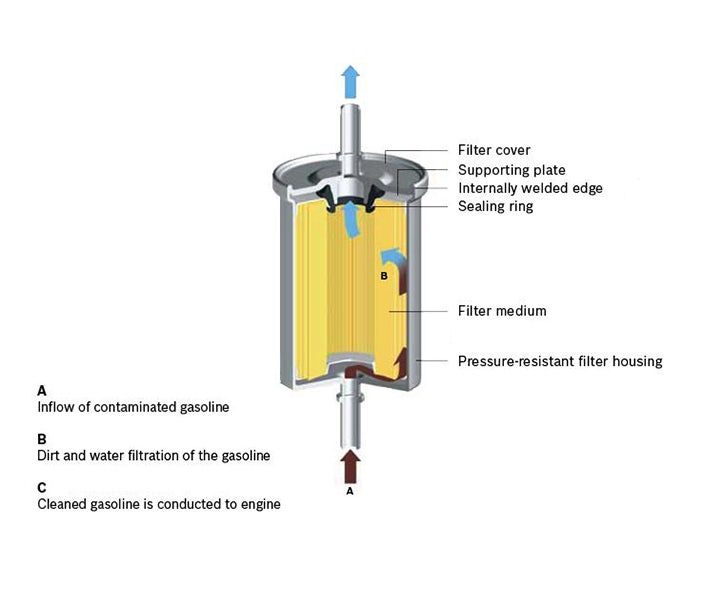 Filter cover
Supporting plate
Internally welded edge
Sealing ring

B

Filter medium

Pressure-resistant filter housing

A
Inflow of contaminated gasoline

B
Dirt and water filtration of the gasoline

C
Cleaned gasoline is conducted to engine

A