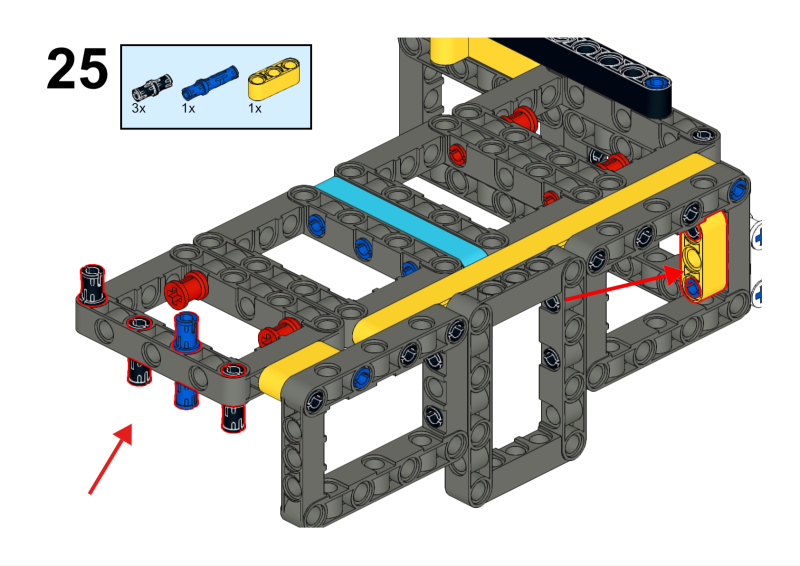 25

3x 1x 1x