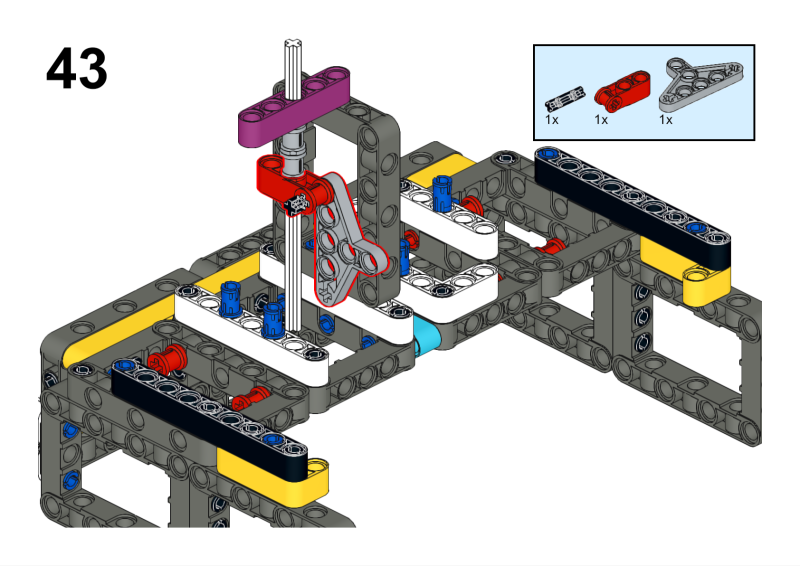 43

1x 1x 1x