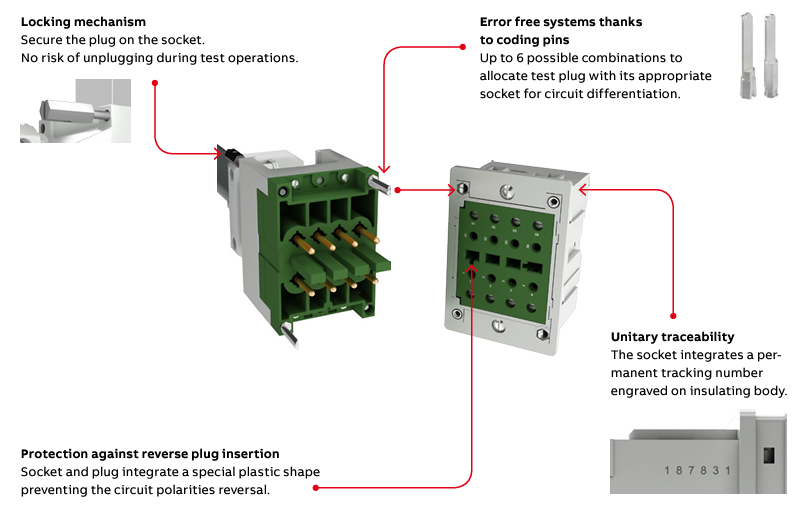 **Locking mechanism**
Secure the plug on the socket.
No risk of unplugging during test operations.

**Error free systems thanks to coding pins**
Up to 6 possible combinations to allocate test plug with its appropriate socket for circuit differentiation.

**Unitary traceability**
The socket integrates a permanent tracking number engraved on insulating body.

187831

**Protection against reverse plug insertion**
Socket and plug integrate a special plastic shape preventing the circuit polarities reversal.