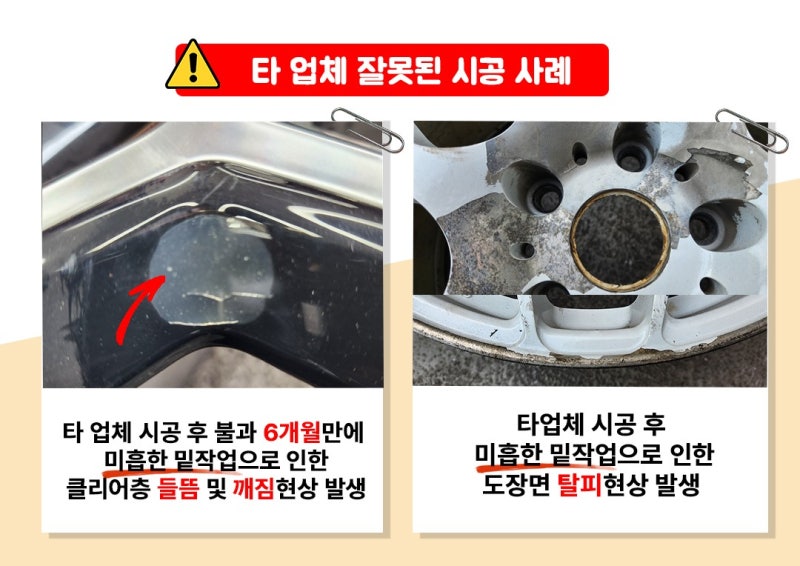 타 업체 잘못된 시공 사례

타 업체 시공 후 불과 6개월만에 미흡한 밑작업으로 인한 클리어층 들뜸 및 깨짐현상 발생

타업체 시공 후 미흡한 밑작업으로 인한 도장면 탈피현상 발생