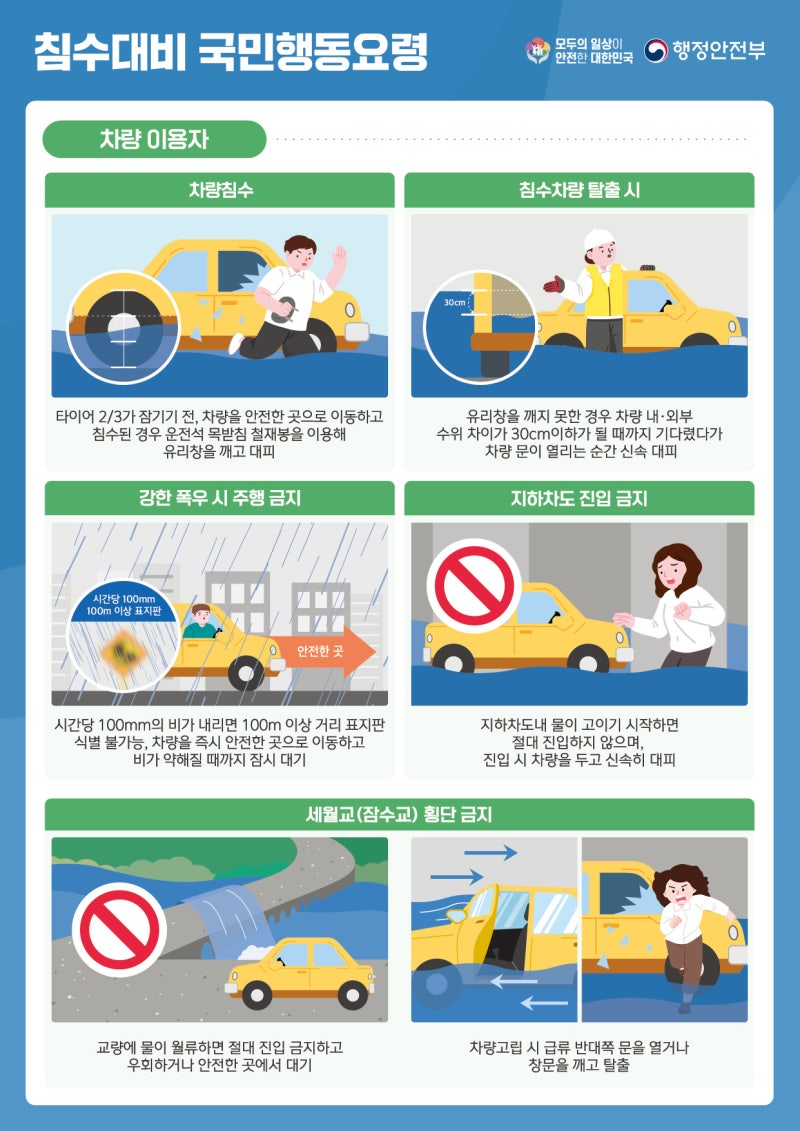 침수대비 국민행동요령

모두의 일상이 안전한 대한민국

행정안전부

차량 이용자

차량침수

타이어 2/3가 잠기기 전, 차량을 안전한 곳으로 이동하고 침수된 경우 운전석 목받침 철재봉을 이용해 유리창을 깨고 대피

침수차량 탈출 시

30cm

유리창을 깨지 못한 경우 차량 내·외부 수위 차이가 30cm이하가 될 때까지 기다렸다가 차량 문이 열리는 순간 신속 대피

강한 폭우 시 주행 금지

시간당 100mm 100m 이상 표지판

안전한 곳

시간당 100mm의 비가 내리면 100m 이상 거리 표지판 식별 불가능, 차량을 즉시 안전한 곳으로 이동하고 비가 약해질 때까지 잠시 대기

지하차도 진입 금지

지하차도내 물이 고이기 시작하면 절대 진입하지 않으며, 진입 시 차량을 두고 신속히 대피

세월교(잠수교) 횡단 금지

교량에 물이 월류하면 절대 진입 금지하고 우회하거나 안전한 곳에서 대기

차량고립 시 급류 반대쪽 문을 열거나 창문을 깨고 탈출