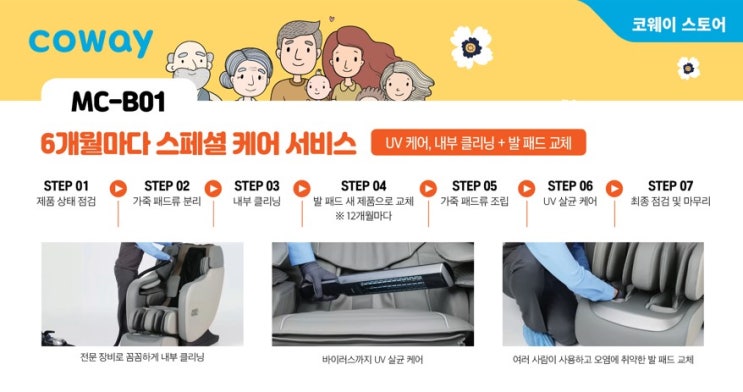 coway

코웨이 스토어

MC-B01

6개월마다 스페셜 케어 서비스

UV 케어, 내부 클리닝 + 발 패드 교체

STEP 01
제품 상태 점검

STEP 02
가죽 패드류 분리

STEP 03
내부 클리닝

STEP 04
발 패드 새 제품으로 교체
※ 12개월마다

STEP 05
가죽 패드류 조립

STEP 06
UV 살균 케어

STEP 07
최종 점검 및 마무리

전문 장비로 꼼꼼하게 내부 클리닝

바이러스까지 UV 살균 케어

여러 사람이 사용하고 오염에 취약한 발 패드 교체