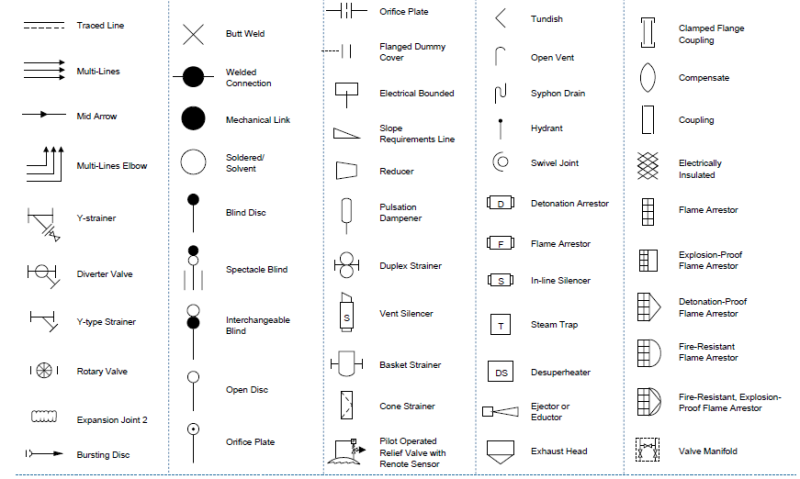 Traced Line

Multi-Lines

Mid Arrow

Multi-Lines Elbow

Y-strainer

Diverter Valve

Y-type Strainer

Rotary Valve

Expansion Joint 2

Bursting Disc

Butt Weld

Welded Connection

Mechanical Link

Soldered/ Solvent

Blind Disc

Spectacle Blind

Interchangeable Blind

Open Disc

Orifice Plate

Orifice Plate

Flanged Dummy Cover

Electrical Bounded

Slope Requirements Line

Reducer

Pulsation Dampener

Duplex Strainer

S

Vent Silencer

Basket Strainer

Cone Strainer

Pilot Operated Relief Valve with Renote Sensor

Tundish

Open Vent

Syphon Drain

Hydrant

Swivel Joint

D

Detonation Arrestor

F

Flame Arrestor

S

In-line Silencer

T

Steam Trap

DS

Desuperheater

Ejector or Eductor

Exhaust Head

Clamped Flange Coupling

Compensate

Coupling

Electrically Insulated

Flame Arrestor

Explosion-Proof Flame Arrestor

Detonation-Proof Flame Arrestor

Fire-Resistant Flame Arrestor

Fire-Resistant, Explosion-Proof Flame Arrestor

Valve Manifold