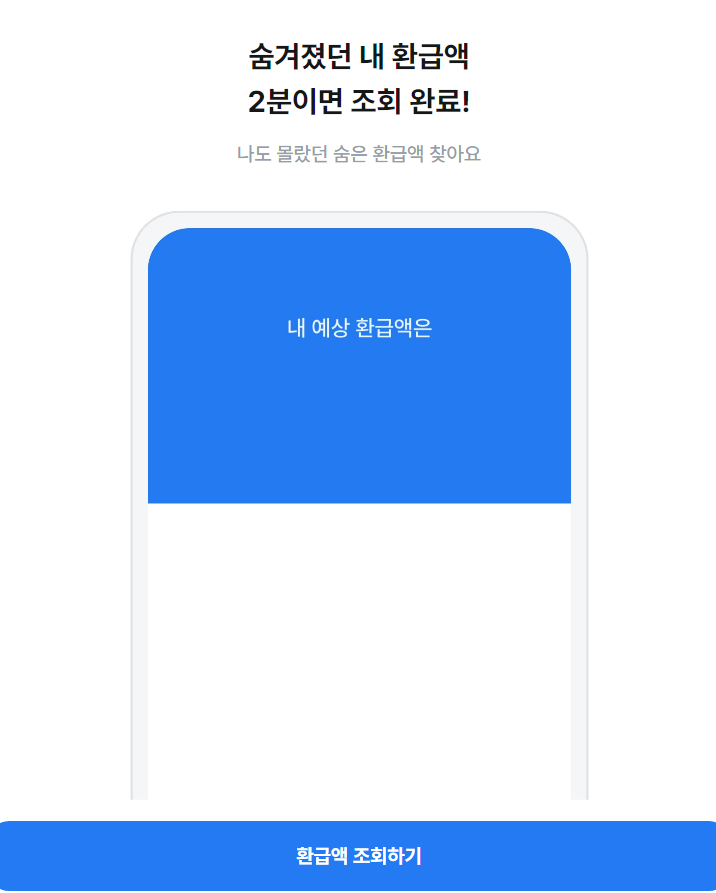 숨겨졌던 내 환급액
2분이면 조회 완료!

나도 몰랐던 숨은 환급액 찾아요

내 예상 환급액은

환급액 조회하기