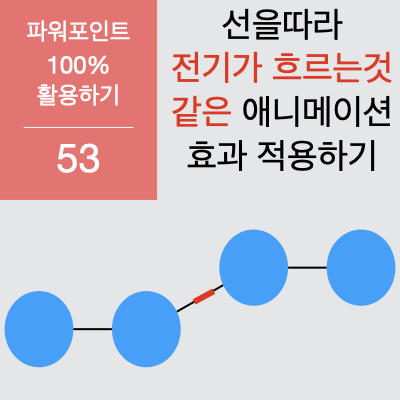 파워포인트
100%
활용하기

53

선을따라
전기가 흐르는것
같은 애니메이션
효과 적용하기