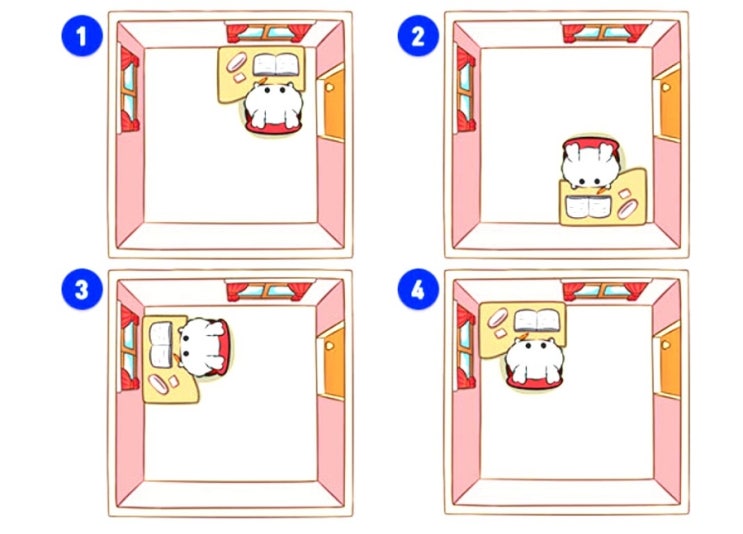 1

2

3

4