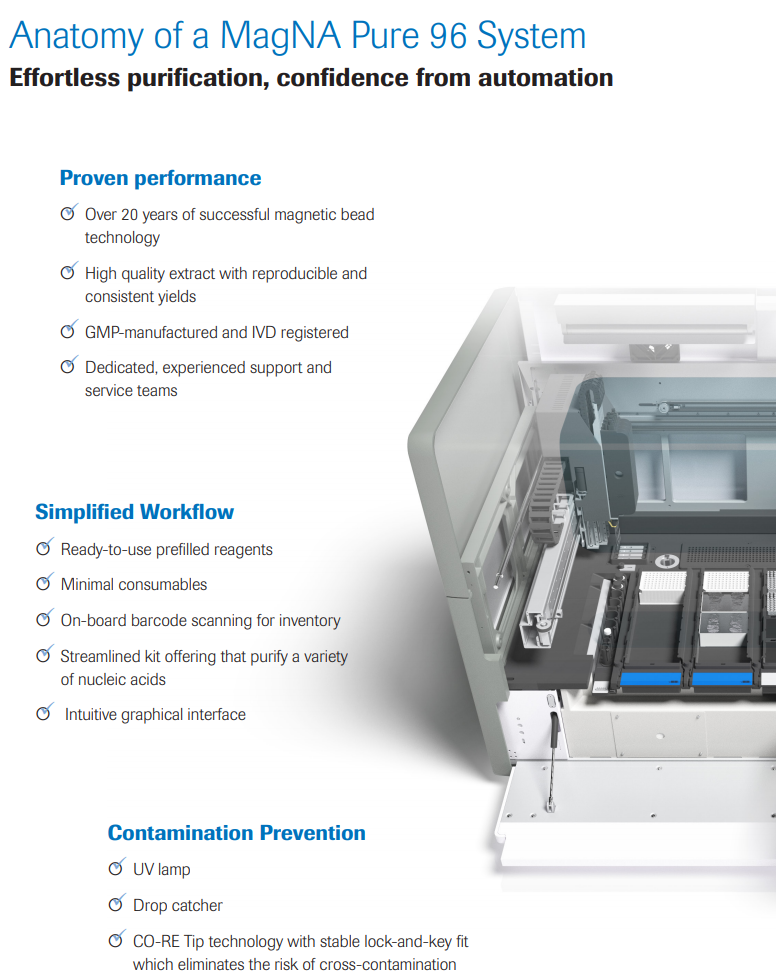 Anatomy of a MagNA Pure 96 System

Effortless purification, confidence from automation

Proven performance

Over 20 years of successful magnetic bead technology

High quality extract with reproducible and consistent yields

GMP-manufactured and IVD registered

Dedicated, experienced support and service teams

Simplified Workflow

Ready-to-use prefilled reagents

Minimal consumables

On-board barcode scanning for inventory

Streamlined kit offering that purify a variety of nucleic acids

Intuitive graphical interface

Contamination Prevention

UV lamp

Drop catcher

CO-RE Tip technology with stable lock-and-key fit which eliminates the risk of cross-contamination