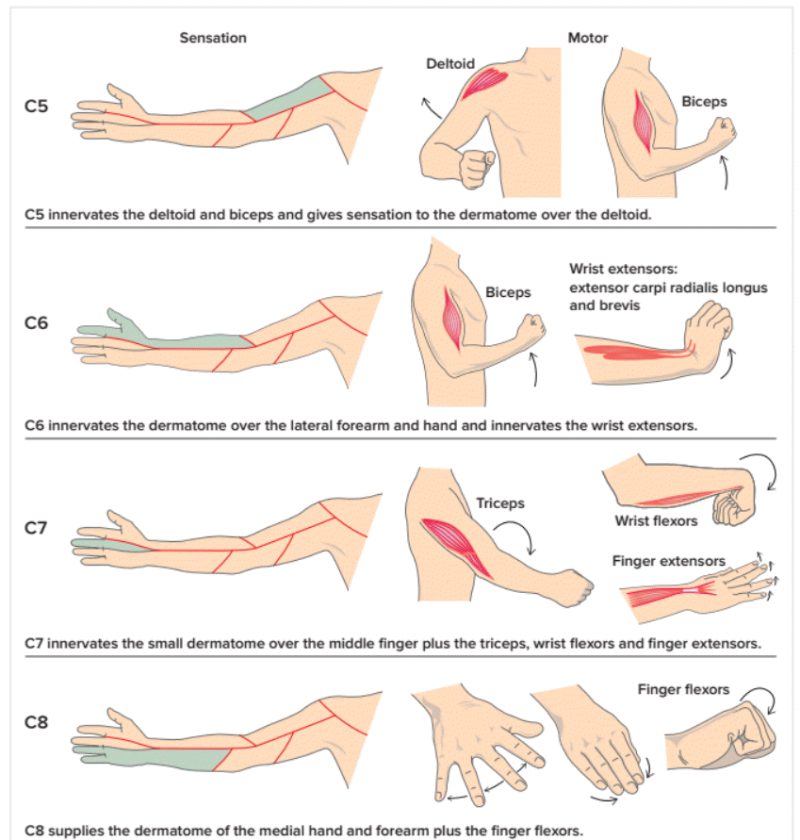 Sensation

Motor

C5

Deltoid

Biceps

C5 innervates the deltoid and biceps and gives sensation to the dermatome over the deltoid.

C6

Biceps

Wrist extensors: extensor carpi radialis longus and brevis

C6 innervates the dermatome over the lateral forearm and hand and innervates the wrist extensors.

C7

Triceps

Wrist flexors

Finger extensors

C7 innervates the small dermatome over the middle finger plus the triceps, wrist flexors and finger extensors.

C8

Finger flexors

C8 supplies the dermatome of the medial hand and forearm plus the finger flexors.