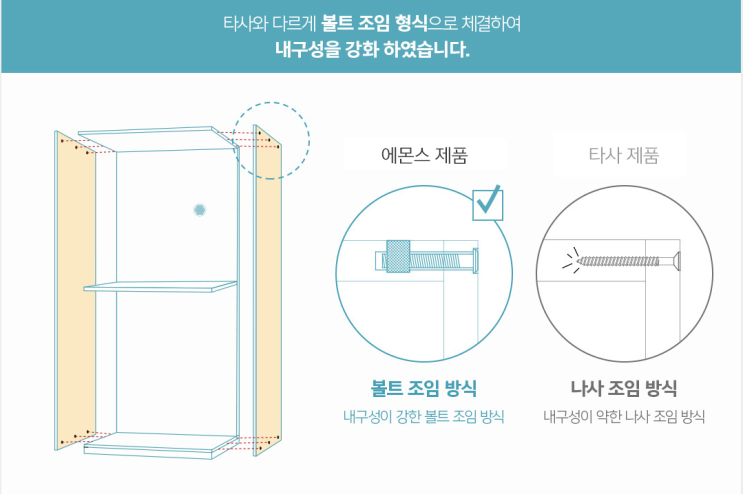 타사와 다르게 볼트 조임 형식으로 체결하여
내구성을 강화 하였습니다.

에몬스 제품

볼트 조임 방식
내구성이 강한 볼트 조임 방식

타사 제품

나사 조임 방식
내구성이 약한 나사 조임 방식