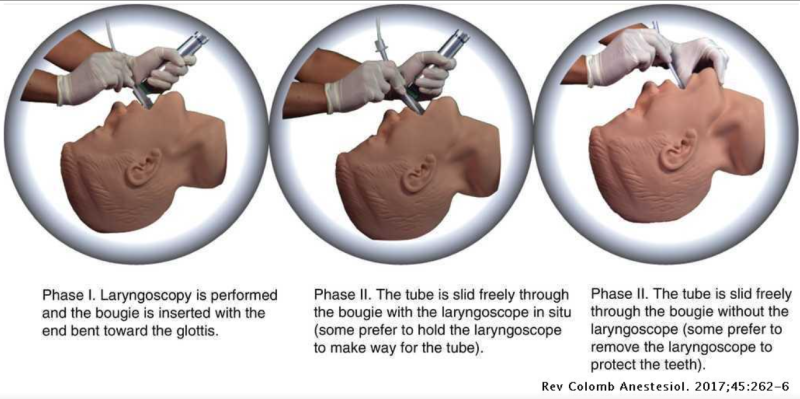 Phase I. Laryngoscopy is performed and the bougie is inserted with the end bent toward the glottis.

Phase II. The tube is slid freely through the bougie with the laryngoscope in situ (some prefer to hold the laryngoscope to make way for the tube).

Phase II. The tube is slid freely through the bougie without the laryngoscope (some prefer to remove the laryngoscope to protect the teeth).

Rev Colomb Anestesiol. 2017;45:262-6