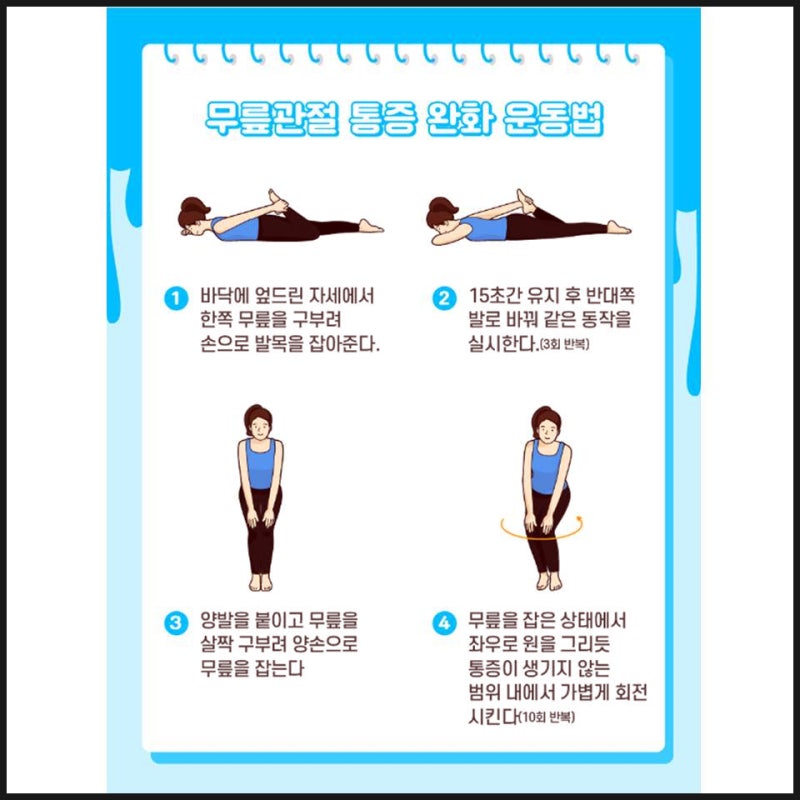 무릎관절 통증 완화 운동법

1 바닥에 엎드린 자세에서 한쪽 무릎을 구부려 손으로 발목을 잡아준다.

2 15초간 유지 후 반대쪽 발로 바꿔 같은 동작을 실시한다.(3회 반복)

3 양발을 붙이고 무릎을 살짝 구부려 양손으로 무릎을 잡는다

4 무릎을 잡은 상태에서 좌우로 원을 그리듯 통증이 생기지 않는 범위 내에서 가볍게 회전 시킨다(10회 반복)