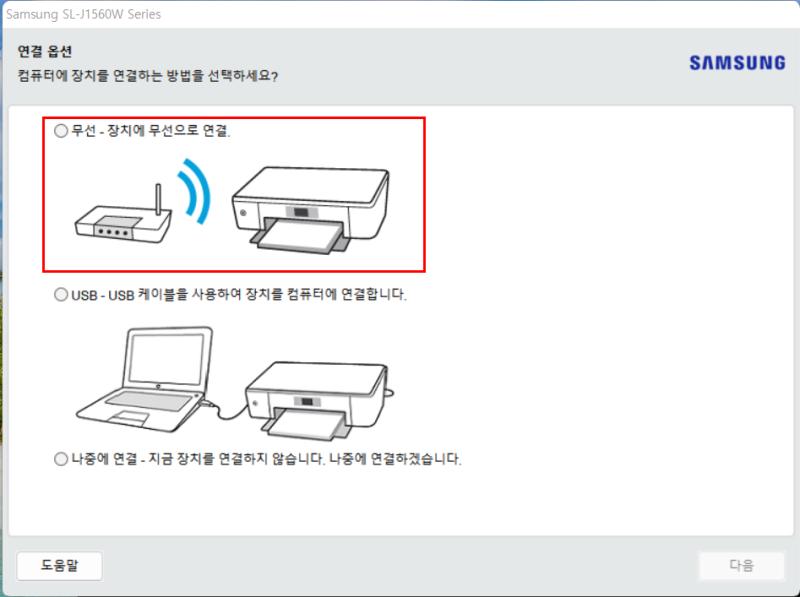 Samsung SL-J1560W Series

연결 옵션
컴퓨터에 장치를 연결하는 방법을 선택하세요?

SAMSUNG

무선 - 장치에 무선으로 연결.

USB - USB 케이블을 사용하여 장치를 컴퓨터에 연결합니다.

나중에 연결 - 지금 장치를 연결하지 않습니다. 나중에 연결하겠습니다.

도움말

다음