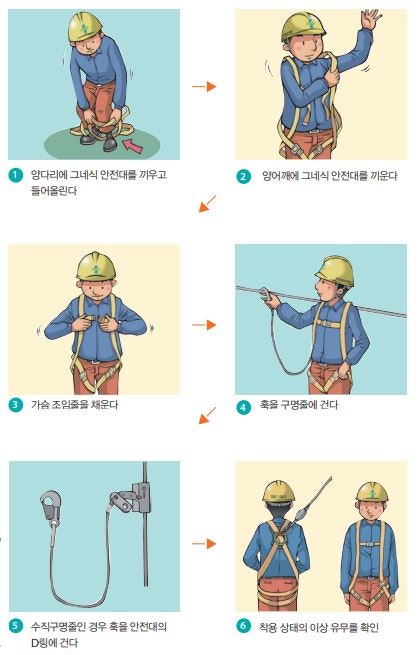 1 양다리에 그네식 안전대를 끼우고 들어올린다

2 양어깨에 그네식 안전대를 끼운다

3 가슴 조임줄을 채운다

4 훅을 구명줄에 건다

5 수직구명줄인 경우 훅을 안전대의 D링에 건다

6 착용 상태의 이상 유무를 확인