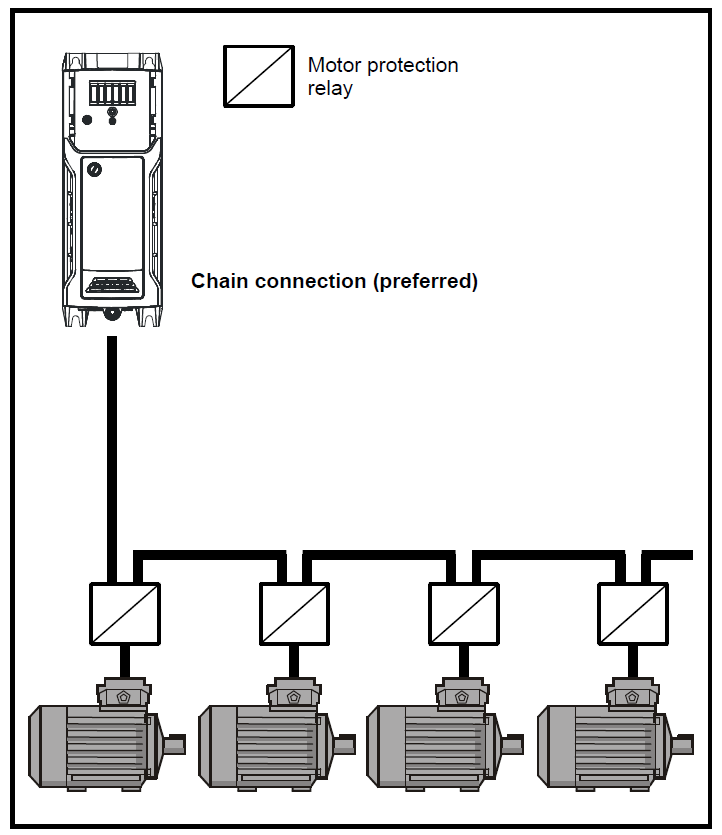 Motor protection relay

Chain connection (preferred)