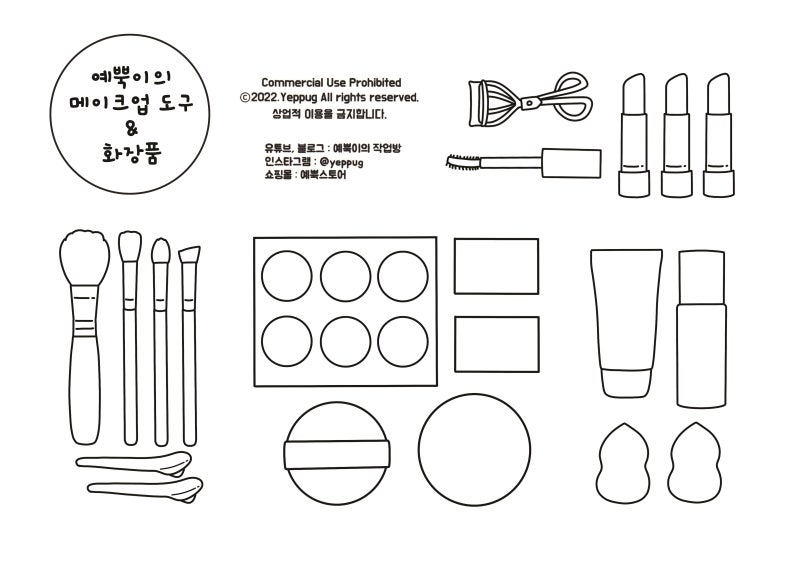 예뿍이의
메이크업 도구
&
화장품

Commercial Use Prohibited
©2022.Yeppug All rights reserved.
상업적 이용을 금지합니다.

유튜브, 블로그 : 예뿍이의 작업방
인스타그램 : @yeppug
쇼핑몰 : 예뿍스토어