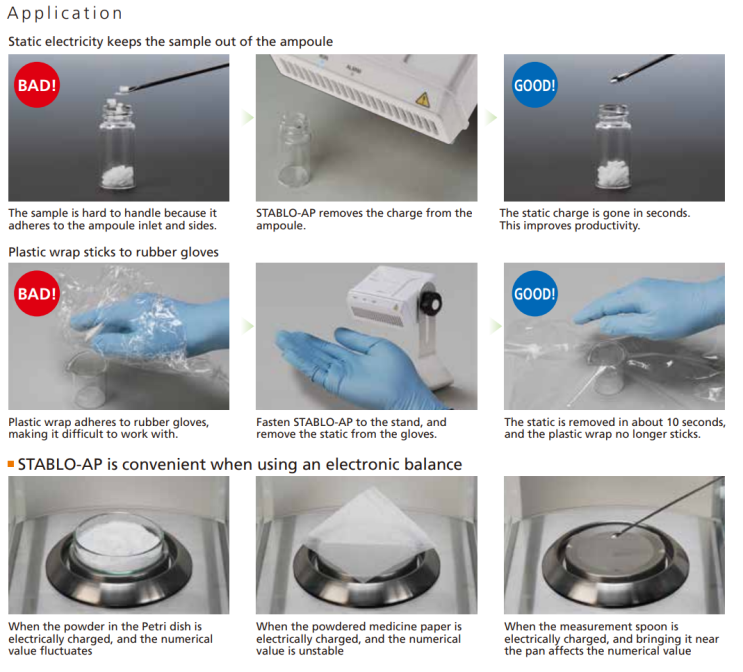 Application

Static electricity keeps the sample out of the ampoule

BAD!

The sample is hard to handle because it adheres to the ampoule inlet and sides.

STABLO-AP removes the charge from the ampoule.

GOOD!

The static charge is gone in seconds. This improves productivity.

Plastic wrap sticks to rubber gloves

BAD!

Plastic wrap adheres to rubber gloves, making it difficult to work with.

Fasten STABLO-AP to the stand, and remove the static from the gloves.

GOOD!

The static is removed in about 10 seconds, and the plastic wrap no longer sticks.

STABLO-AP is convenient when using an electronic balance

When the powder in the Petri dish is electrically charged, and the numerical value fluctuates

When the powdered medicine paper is electrically charged, and the numerical value is unstable

When the measurement spoon is electrically charged, and bringing it near the pan affects the numerical value